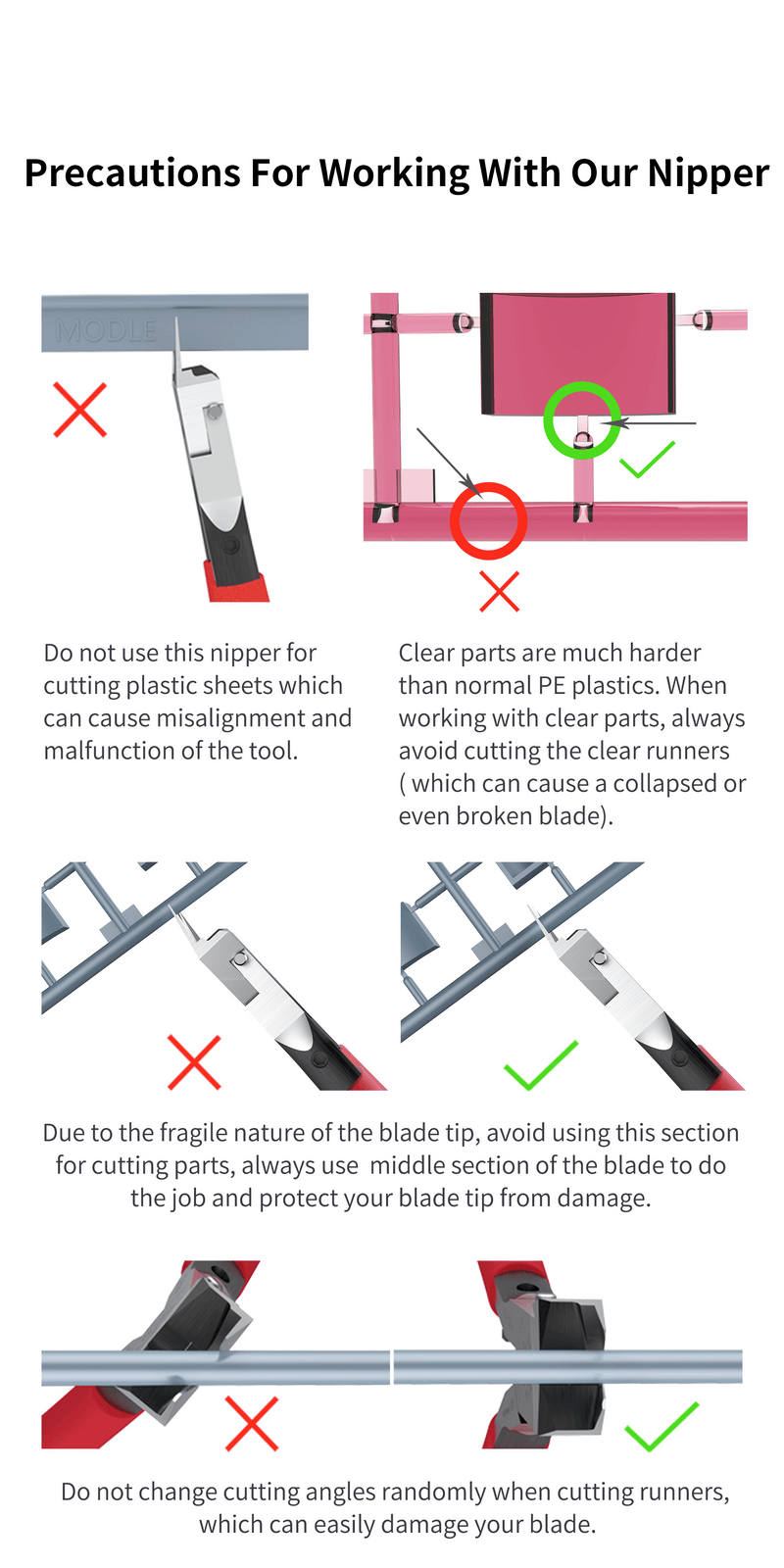 Precautions For Working With Our Nipper

MODLE

Do not use this nipper for cutting plastic sheets which can cause misalignment and malfunction of the tool.

Clear parts are much harder than normal PE plastics. When working with clear parts, always avoid cutting the clear runners ( which can cause a collapsed or even broken blade).

Due to the fragile nature of the blade tip, avoid using this section for cutting parts, always use middle section of the blade to do the job and protect your blade tip from damage.

Do not change cutting angles randomly when cutting runners, which can easily damage your blade.