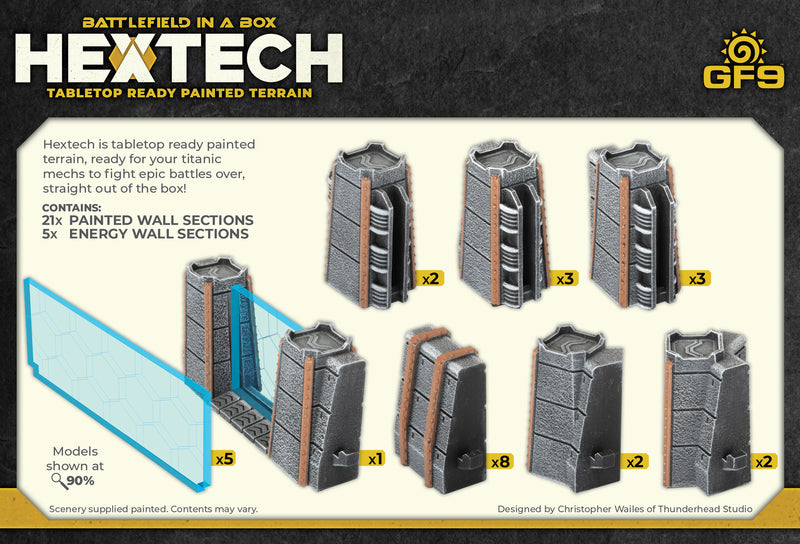 BATTLEFIELD IN A BOX
HEXTECH
TABLETOP READY PAINTED TERRAIN

GF9

Hextech is tabletop ready painted terrain, ready for your titanic mechs to fight epic battles over, straight out of the box!

CONTAINS:
21x PAINTED WALL SECTIONS
5x ENERGY WALL SECTIONS

x2
x3
x3
x5
x1
x8
x2
x2

Models shown at 90%

Scenery supplied painted. Contents may vary.

Designed by Christopher Wailes of Thunderhead Studio